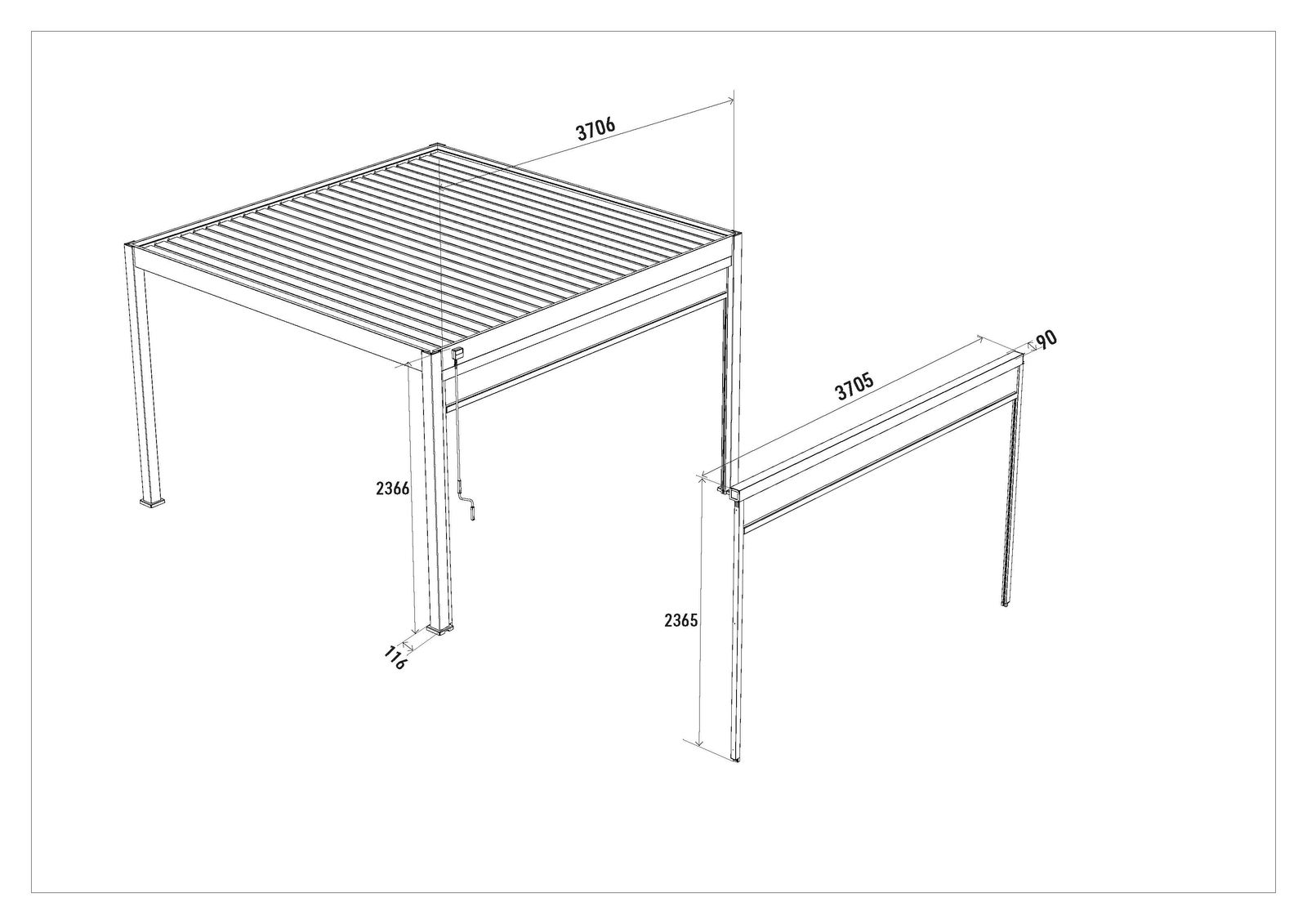 3706

90

3705

2366

2365

116